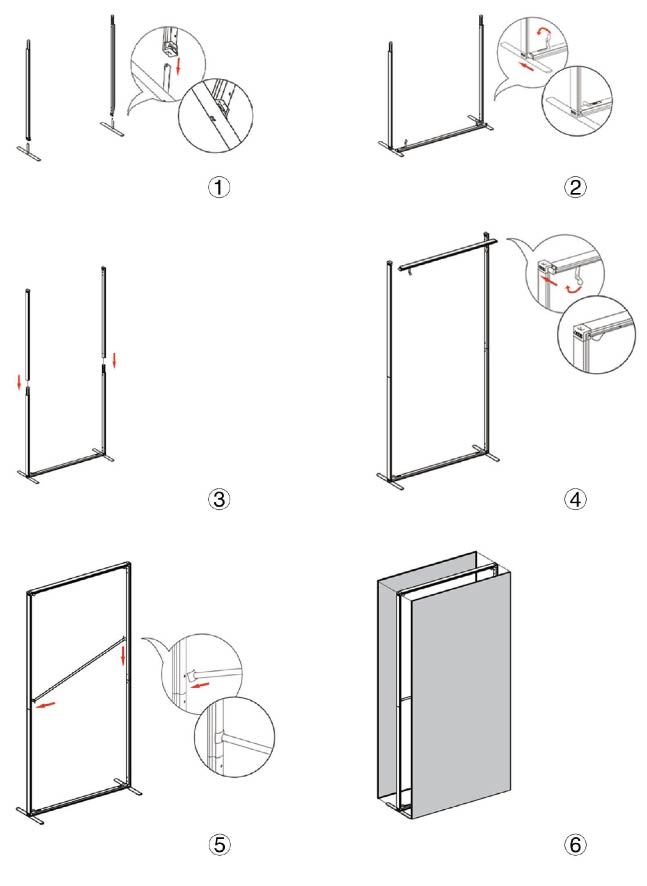 ①

②

③

④

⑤

⑥