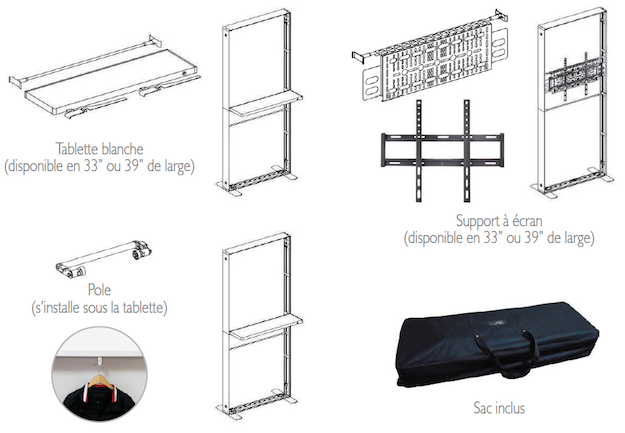 Tablette blanche
(disponible en 33" ou 39" de large)

Support à écran
(disponible en 33" ou 39" de large)

Pole
(s'installe sous la tablette)

Sac inclus