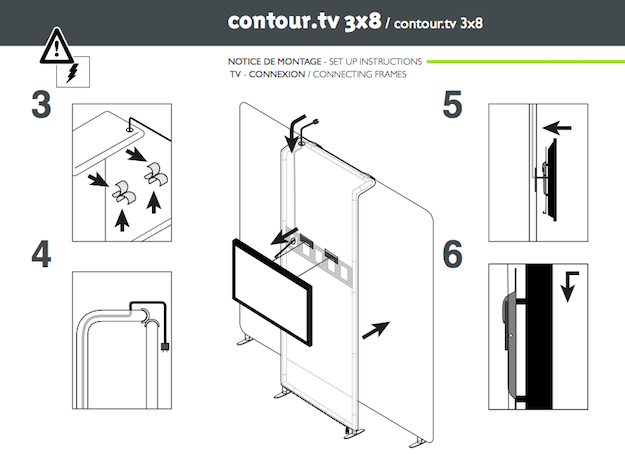 contour.tv 3x8 / contour.tv 3x8

NOTICE DE MONTAGE - SET UP INSTRUCTIONS
TV - CONNEXION / CONNECTING FRAMES

3

4

5

6