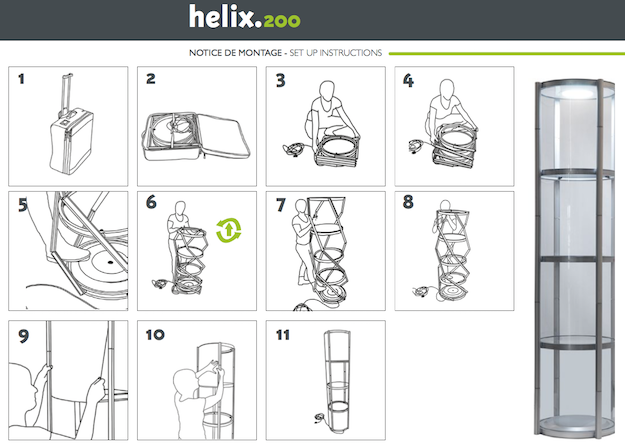 helix.200

NOTICE DE MONTAGE - SET UP INSTRUCTIONS

1

2

3

4

5

6

7

8

9

10

11