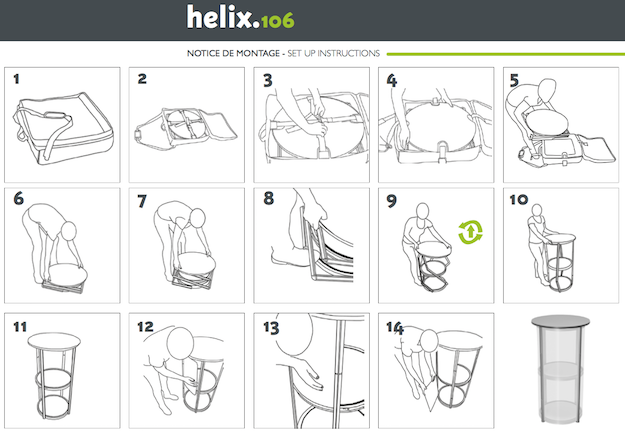 helix.106

NOTICE DE MONTAGE - SET UP INSTRUCTIONS

1

2

3

4

5

6

7

8

9

10

11

12

13

14