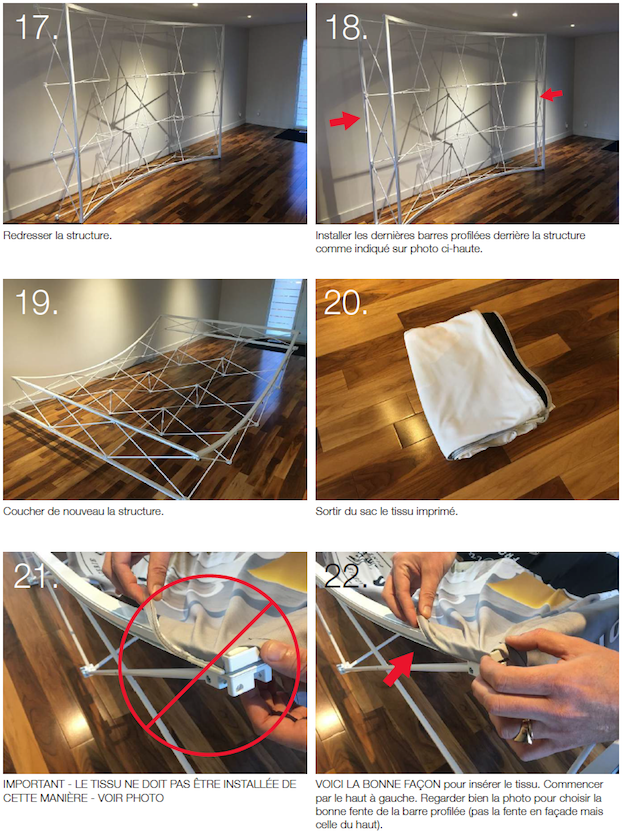 17.

Redresser la structure.

18.

Installer les dernières barres profilées derrière la structure comme indiqué sur photo ci-haute.

19.

Coucher de nouveau la structure.

20.

Sortir du sac le tissu imprimé.

21.

IMPORTANT - LE TISSU NE DOIT PAS ÊTRE INSTALLÉE DE CETTE MANIÈRE - VOIR PHOTO

22.

VOICI LA BONNE FAÇON pour insérer le tissu. Commencer par le haut à gauche. Regarder bien la photo pour choisir la bonne fente de la barre profilée (pas la fente en façade mais celle du haut).