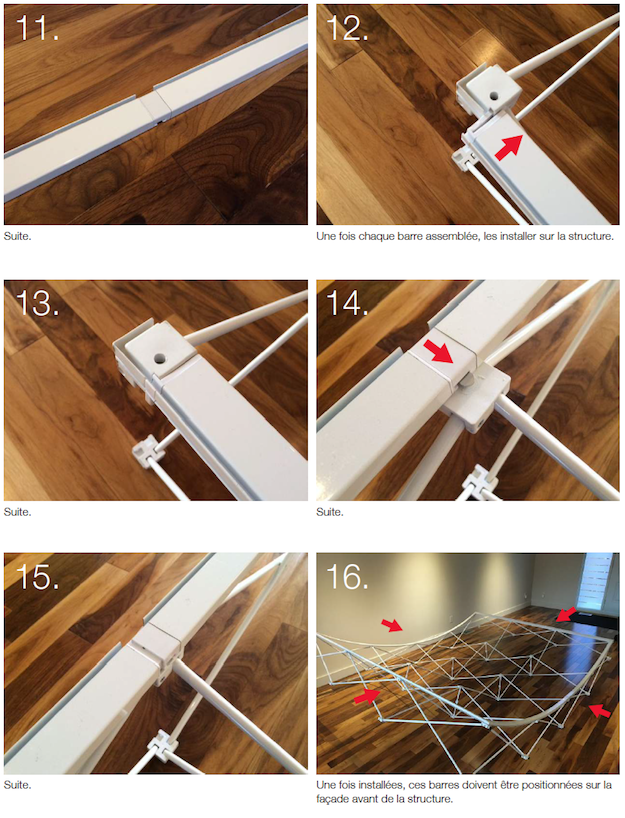 11.

Suite.

12.

Une fois chaque barre assemblée, les installer sur la structure.

13.

Suite.

14.

Suite.

15.

Suite.

16.

Une fois installées, ces barres doivent être positionnées sur la façade avant de la structure.