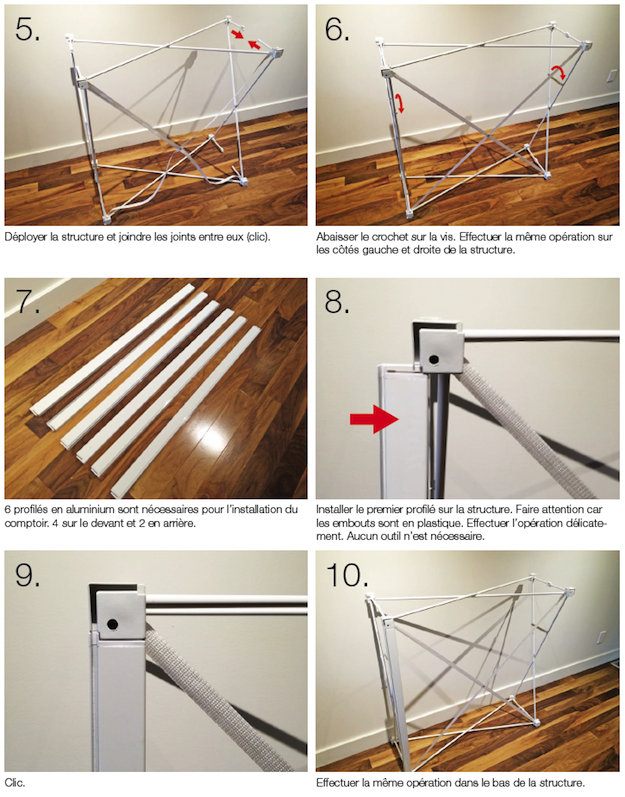 5.

Déployer la structure et joindre les joints entre eux (clic).

6.

Abaisser le crochet sur la vis. Effectuer la même opération sur les côtés gauche et droite de la structure.

7.

6 profilés en aluminium sont nécessaires pour l'installation du comptoir. 4 sur le devant et 2 en arrière.

8.

Installer le premier profilé sur la structure. Faire attention car les embouts sont en plastique. Effectuer l'opération délicatement. Aucun outil n'est nécessaire.

9.

Clic.

10.

Effectuer la même opération dans le bas de la structure.