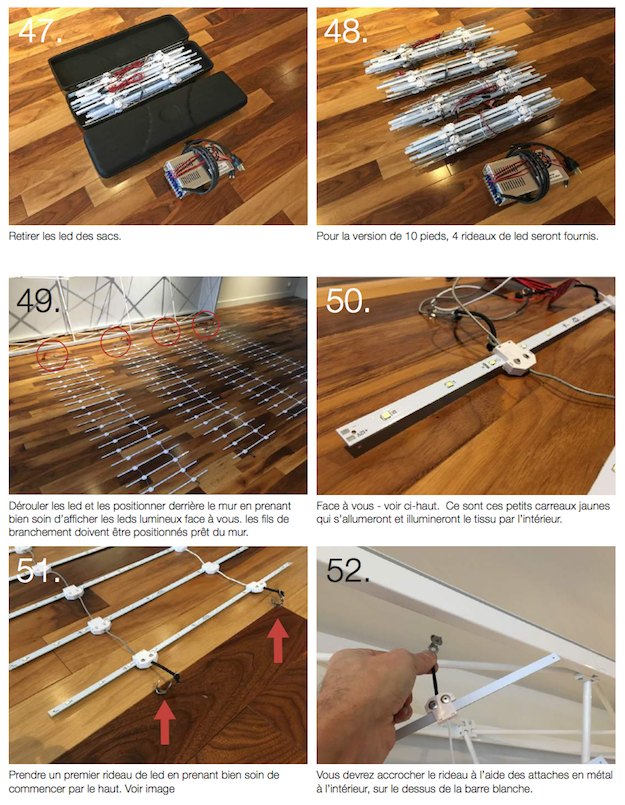 47.

Retirer les led des sacs.

48.

Pour la version de 10 pieds, 4 rideaux de led seront fournis.

49.

Dérouler les led et les positionner derrière le mur en prenant bien soin d'afficher les leds lumineux face à vous. les fils de branchement doivent être positionnés prêt du mur.

50.

Face à vous - voir ci-haut. Ce sont ces petits carreaux jaunes qui s'allumeront et illumineront le tissu par l'intérieur.

51.

Prendre un premier rideau de led en prenant bien soin de commencer par le haut. Voir image

52.

Vous devrez accrocher le rideau à l'aide des attaches en métal à l'intérieur, sur le dessus de la barre blanche.