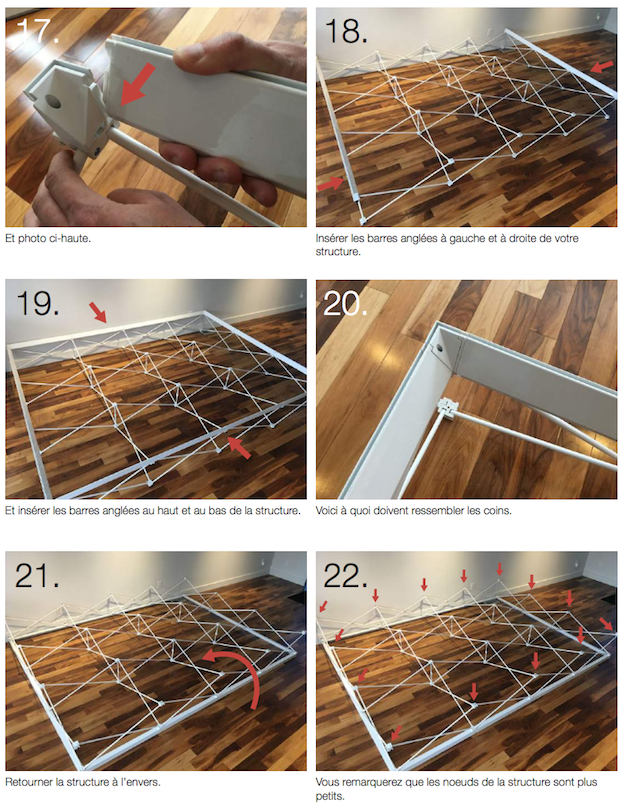 17.

Et photo ci-haute.

18.

Insérer les barres anglées à gauche et à droite de votre structure.

19.

Et insérer les barres anglées au haut et au bas de la structure.

20.

Voici à quoi doivent ressembler les coins.

21.

Retourner la structure à l'envers.

22.

Vous remarquerez que les noeuds de la structure sont plus petits.