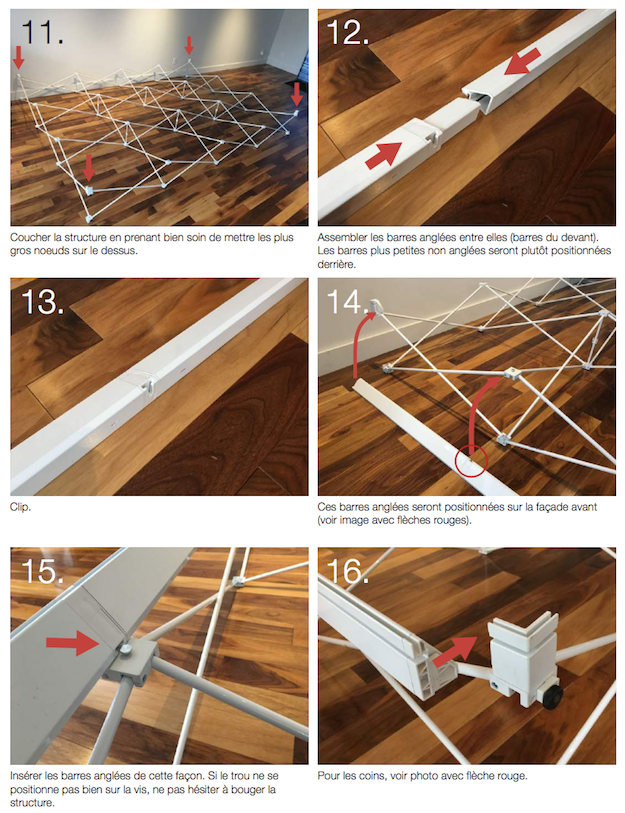 11.

Coucher la structure en prenant bien soin de mettre les plus gros noeuds sur le dessus.

12.

Assembler les barres anglées entre elles (barres du devant). Les barres plus petites non anglées seront plutôt positionnées derrière.

13.

Clip.

14.

Ces barres anglées seront positionnées sur la façade avant (voir image avec flèches rouges).

15.

Insérer les barres anglées de cette façon. Si le trou ne se positionne pas bien sur la vis, ne pas hésiter à bouger la structure.

16.

Pour les coins, voir photo avec flèche rouge.