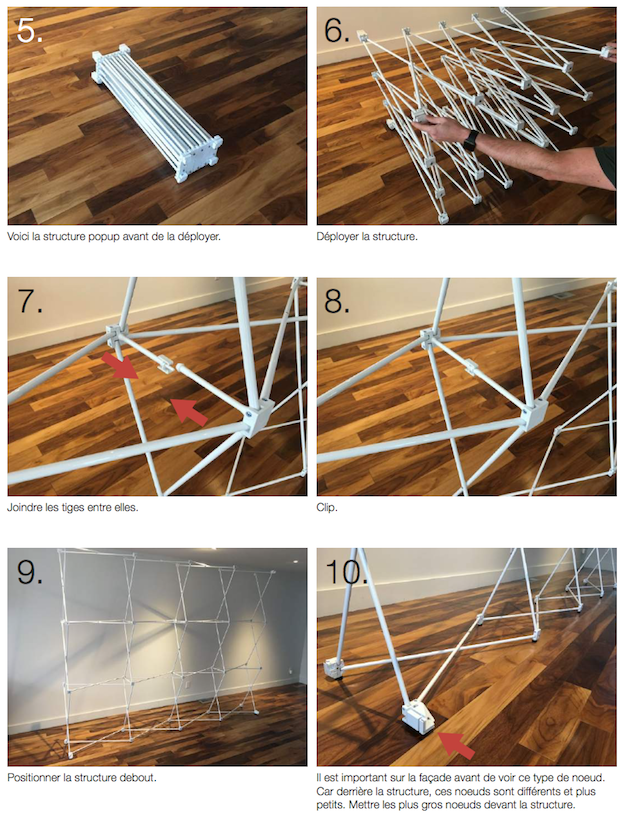 5.

Voici la structure popup avant de la déployer.

6.

Déployer la structure.

7.

Joindre les tiges entre elles.

8.

Clip.

9.

Positionner la structure debout.

10.

Il est important sur la façade avant de voir ce type de noeud. Car derrière la structure, ces noeuds sont différents et plus petits. Mettre les plus gros noeuds devant la structure.