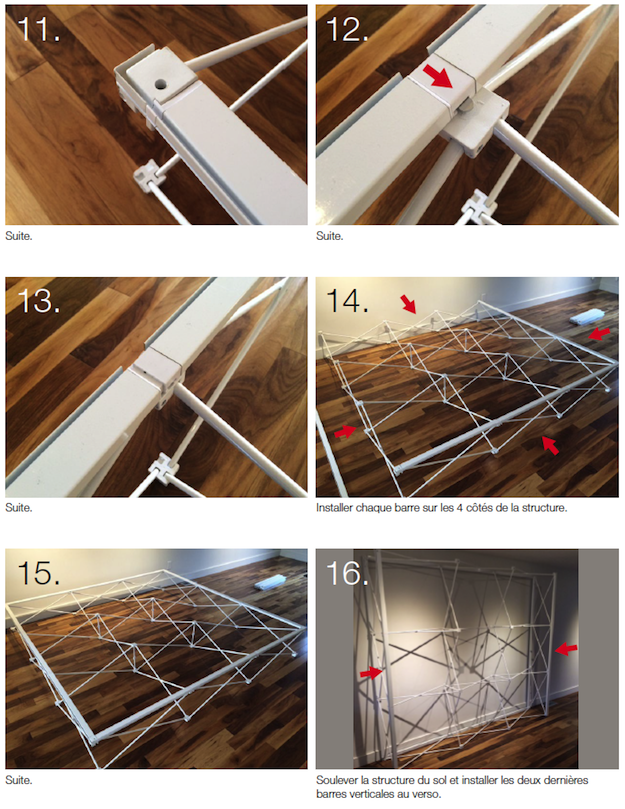 11.

Suite.

12.

Suite.

13.

Suite.

14.

Installer chaque barre sur les 4 côtés de la structure.

15.

Suite.

16.

Soulever la structure du sol et installer les deux dernières barres verticales au verso.