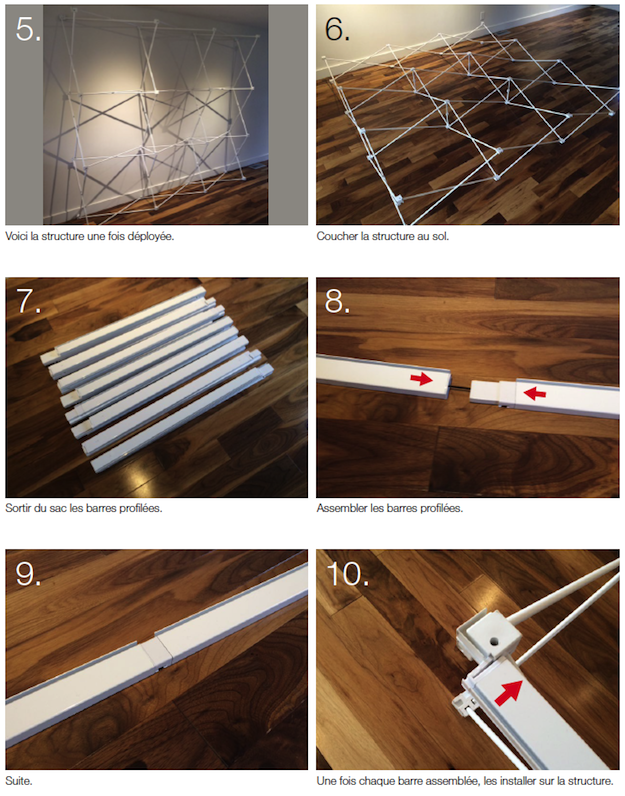 5.

Voici la structure une fois déployée.

6.

Coucher la structure au sol.

7.

Sortir du sac les barres profilées.

8.

Assembler les barres profilées.

9.

Suite.

10.

Une fois chaque barre assemblée, les installer sur la structure.