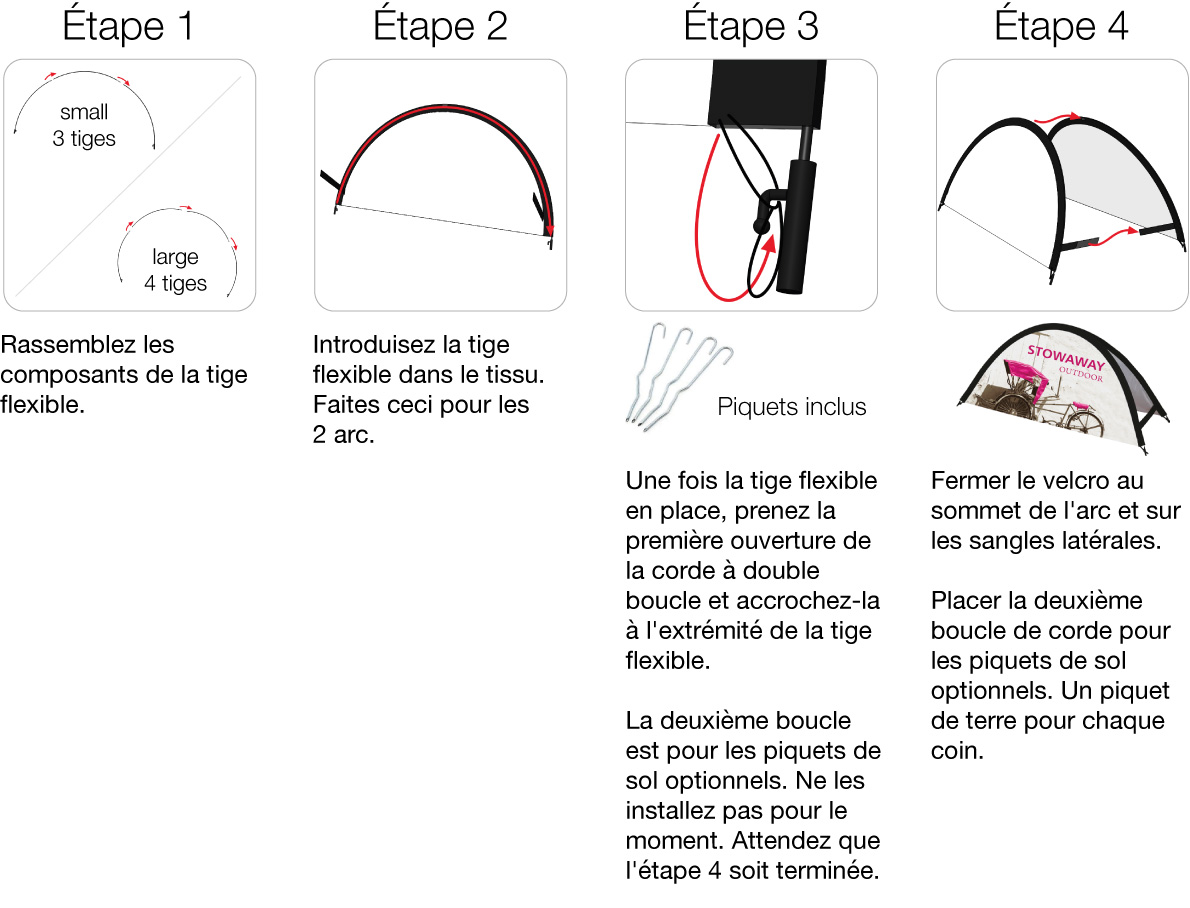 Étape 1

small
3 tiges

large
4 tiges

Rassemblez les composants de la tige flexible.

Étape 2

Introduisez la tige flexible dans le tissu. Faites ceci pour les 2 arc.

Étape 3

Piquets inclus

Une fois la tige flexible en place, prenez la première ouverture de la corde à double boucle et accrochez-la à l'extrémité de la tige flexible.

La deuxième boucle est pour les piquets de sol optionnels. Ne les installez pas pour le moment. Attendez que l'étape 4 soit terminée.

Étape 4

STOWAWAY
OUTDOOR

Fermer le velcro au sommet de l'arc et sur les sangles latérales.

Placer la deuxième boucle de corde pour les piquets de sol optionnels. Un piquet de terre pour chaque coin.