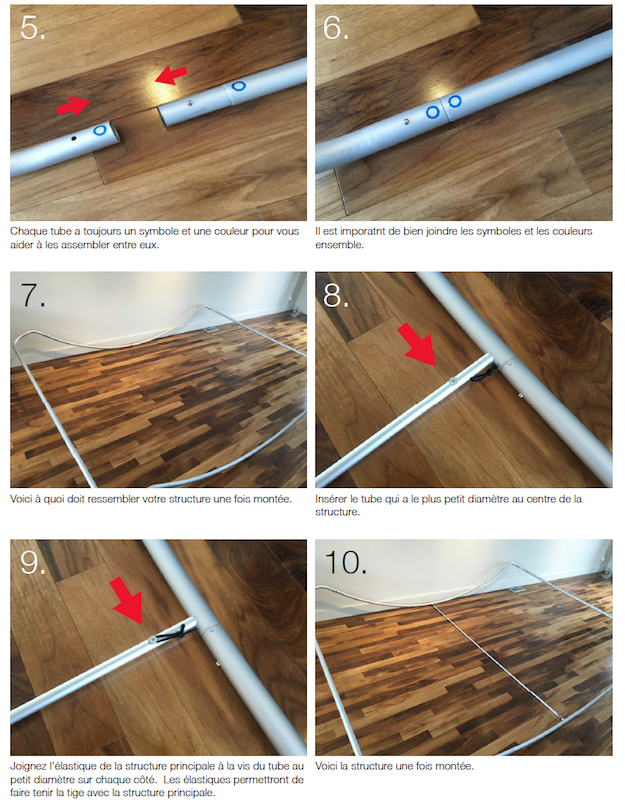 5.

Chaque tube a toujours un symbole et une couleur pour vous aider à les assembler entre eux.

6.

Il est imporatnt de bien joindre les symboles et les couleurs ensemble.

7.

Voici à quoi doit ressembler votre structure une fois montée.

8.

Insérer le tube qui a le plus petit diamètre au centre de la structure.

9.

Joignez l'élastique de la structure principale à la vis du tube au petit diamètre sur chaque côté. Les élastiques permettront de faire tenir la tige avec la structure principale.

10.

Voici la structure une fois montée.