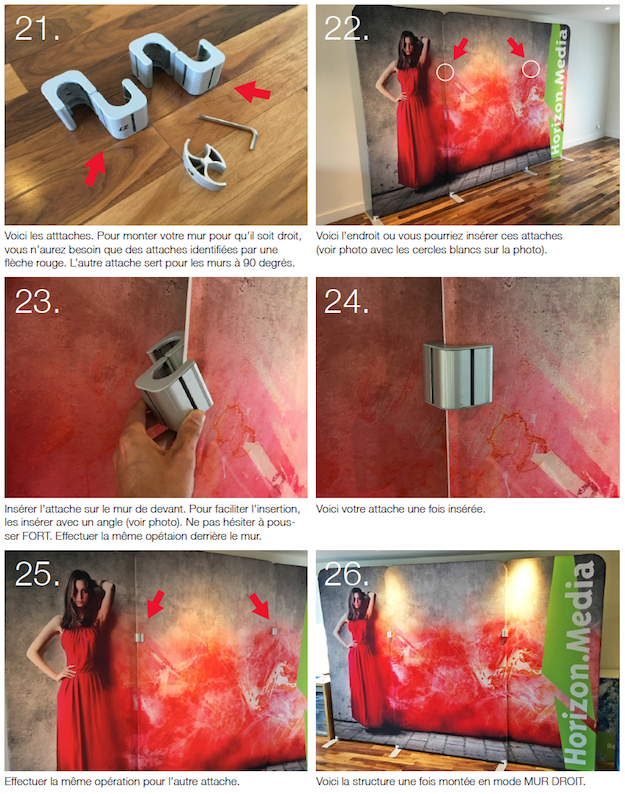 21.

Voici les atttaches. Pour monter votre mur pour qu'il soit droit, vous n'aurez besoin que des attaches identifiées par une flèche rouge. L'autre attache sert pour les murs à 90 degrés.

22.

Horizon.Media

Voici l'endroit ou vous pourriez insérer ces attaches (voir photo avec les cercles blancs sur la photo).

23.

Insérer l'attache sur le mur de devant. Pour faciliter l'insertion, les insérer avec un angle (voir photo). Ne pas hésiter à pousser FORT. Effectuer la même opétaion derrière le mur.

24.

Voici votre attache une fois insérée.

25.

Effectuer la même opération pour l'autre attache.

26.

Horizon.Media

Voici la structure une fois montée en mode MUR DROIT.