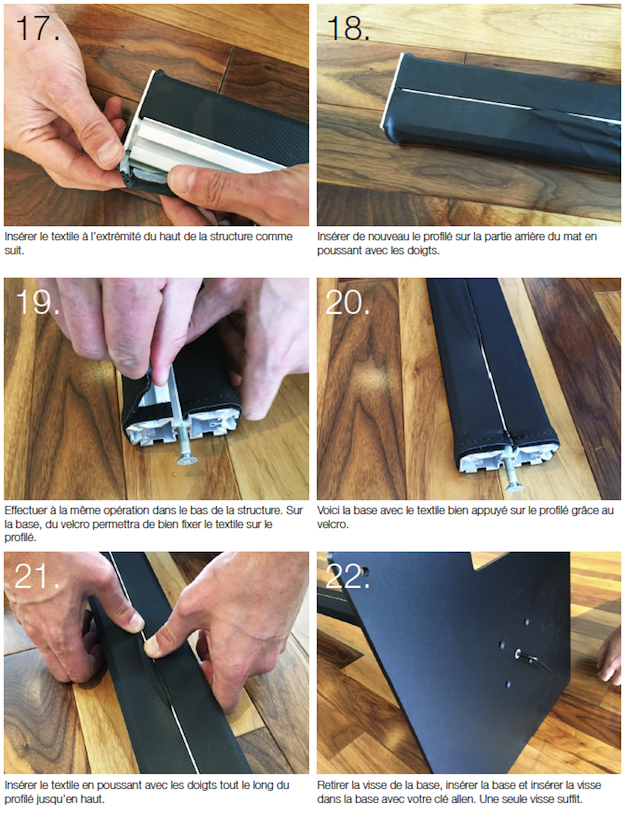 17.

Insérer le textile à l'extrémité du haut de la structure comme suit.

18.

Insérer de nouveau le profilé sur la partie arrière du mat en poussant avec les doigts.

19.

Effectuer à la même opération dans le bas de la structure. Sur la base, du velcro permettra de bien fixer le textile sur le profilé.

20.

Voici la base avec le textile bien appuyé sur le profilé grâce au velcro.

21.

Insérer le textile en poussant avec les doigts tout le long du profilé jusqu'en haut.

22.

Retirer la visse de la base, insérer la base et insérer la visse dans la base avec votre clé allen. Une seule visse suffit.