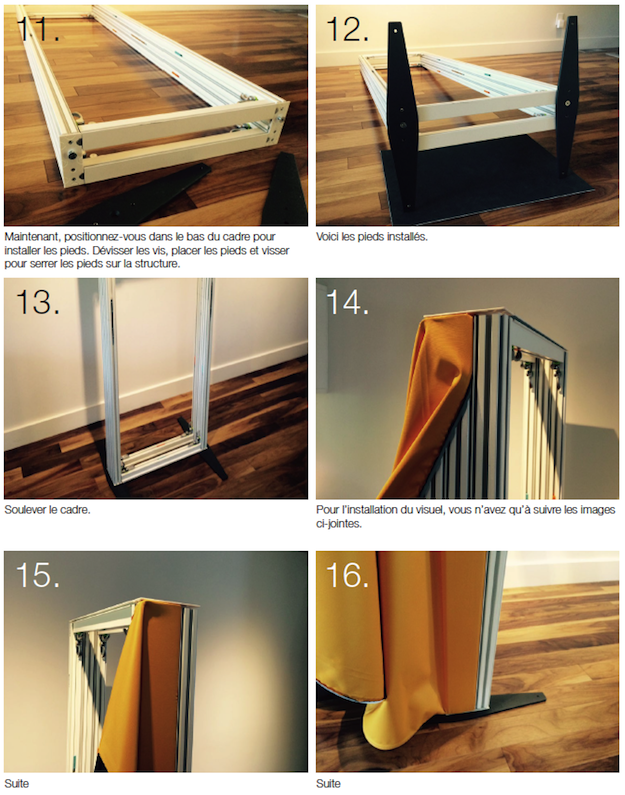 11.

Maintenant, positionnez-vous dans le bas du cadre pour installer les pieds. Dévisser les vis, placer les pieds et visser pour serrer les pieds sur la structure.

12.

Voici les pieds installés.

13.

Soulever le cadre.

14.

Pour l'installation du visuel, vous n'avez qu'à suivre les images ci-jointes.

15.

Suite

16.

Suite