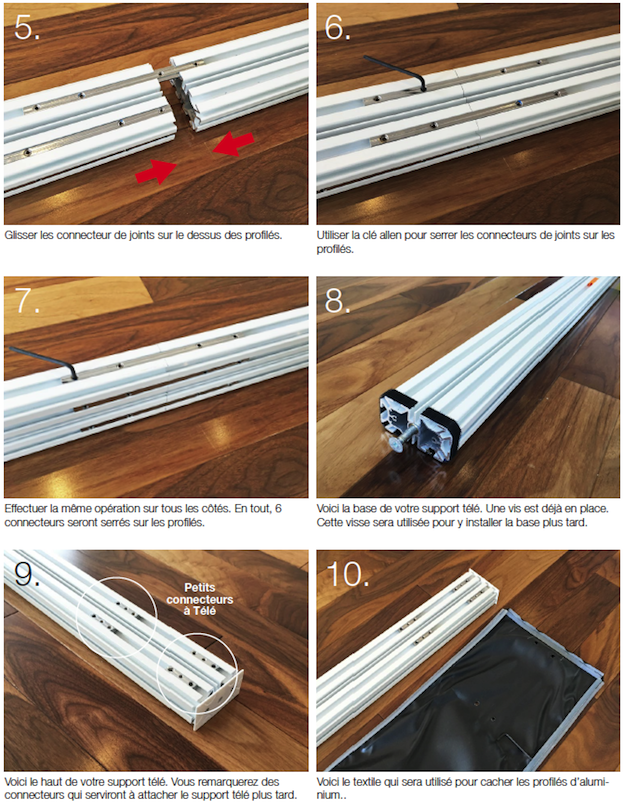 5.

Glisser les connecteur de joints sur le dessus des profilés.

6.

Utiliser la clé allen pour serrer les connecteurs de joints sur les profilés.

7.

Effectuer la même opération sur tous les côtés. En tout, 6 connecteurs seront serrés sur les profilés.

8.

Voici la base de votre support télé. Une vis est déjà en place. Cette visse sera utilisée pour y installer la base plus tard.

9.

Petits connecteurs à Télé

Voici le haut de votre support télé. Vous remarquerez des connecteurs qui serviront à attacher le support télé plus tard.

10.

Voici le textile qui sera utilisé pour cacher les profilés d'aluminium..