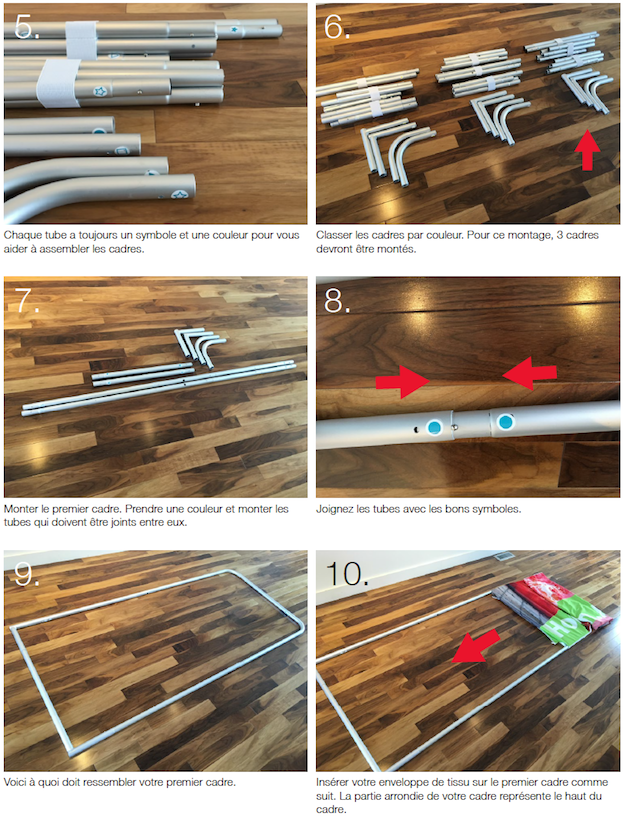 5.

Chaque tube a toujours un symbole et une couleur pour vous aider à assembler les cadres.

6.

Classer les cadres par couleur. Pour ce montage, 3 cadres devront être montés.

7.

Monter le premier cadre. Prendre une couleur et monter les tubes qui doivent être joints entre eux.

8.

Joignez les tubes avec les bons symboles.

9.

Voici à quoi doit ressembler votre premier cadre.

10.

Insérer votre enveloppe de tissu sur le premier cadre comme suit. La partie arrondie de votre cadre représente le haut du cadre.