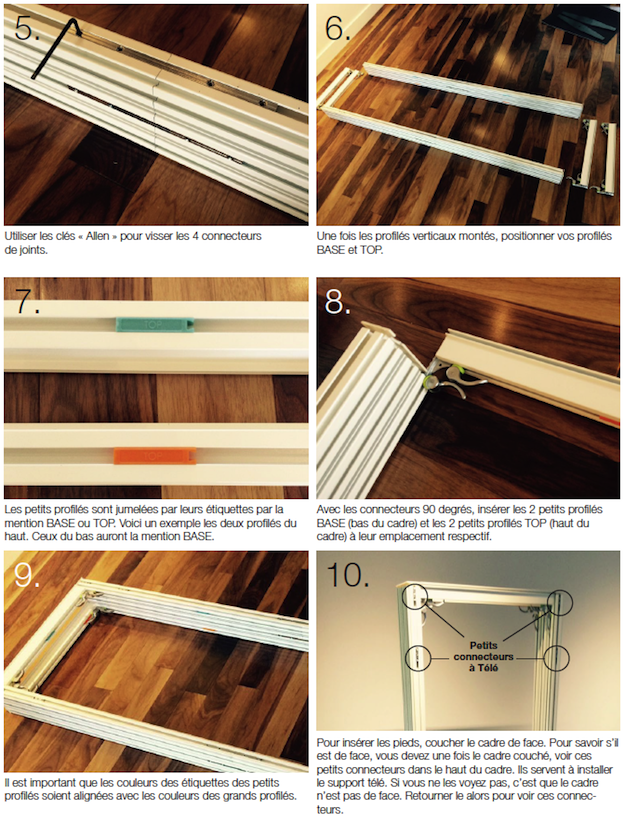 5.

Utiliser les clés « Allen » pour visser les 4 connecteurs de joints.

6.

Une fois les profilés verticaux montés, positionner vos profilés BASE et TOP.

7.

TOP

TOP

Les petits profilés sont jumelées par leurs étiquettes par la mention BASE ou TOP. Voici un exemple les deux profilés du haut. Ceux du bas auront la mention BASE.

8.

Avec les connecteurs 90 degrés, insérer les 2 petits profilés BASE (bas du cadre) et les 2 petits profilés TOP (haut du cadre) à leur emplacement respectif.

9.

Il est important que les couleurs des étiquettes des petits profilés soient alignées avec les couleurs des grands profilés.

10.

Petits connecteurs à Télé

Pour insérer les pieds, coucher le cadre de face. Pour savoir s'il est de face, vous devez une fois le cadre couché, voir ces petits connecteurs dans le haut du cadre. Ils servent à installer le support télé. Si vous ne les voyez pas, c'est que le cadre n'est pas de face. Retourner le alors pour voir ces connecteurs.