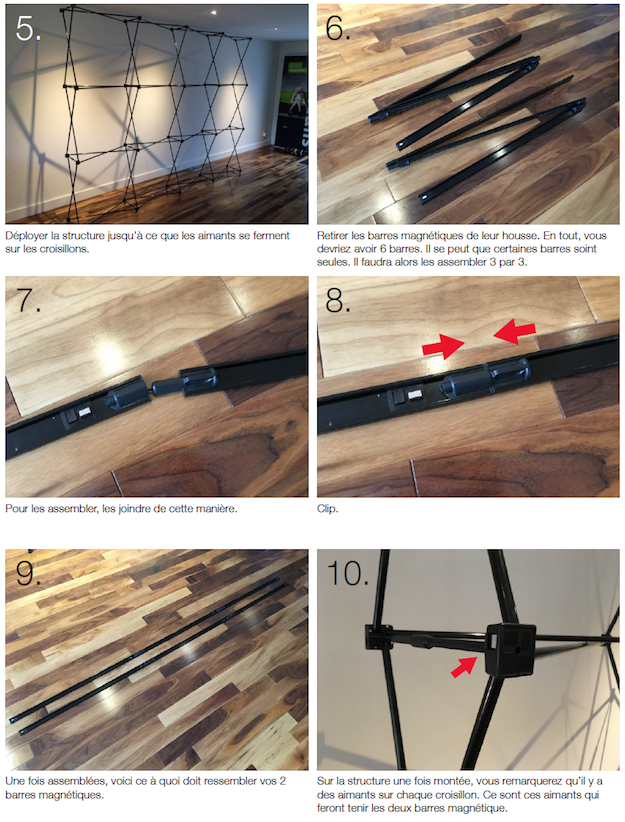 5.

Déployer la structure jusqu'à ce que les aimants se ferment sur les croisillons.

6.

Retirer les barres magnétiques de leur housse. En tout, vous devriez avoir 6 barres. Il se peut que certaines barres soint seules. Il faudra alors les assembler 3 par 3.

7.

Pour les assembler, les joindre de cette manière.

8.

Clip.

9.

Une fois assemblées, voici ce à quoi doit ressembler vos 2 barres magnétiques.

10.

Sur la structure une fois montée, vous remarquerez qu'il y a des aimants sur chaque croisillon. Ce sont ces aimants qui feront tenir les deux barres magnétique.