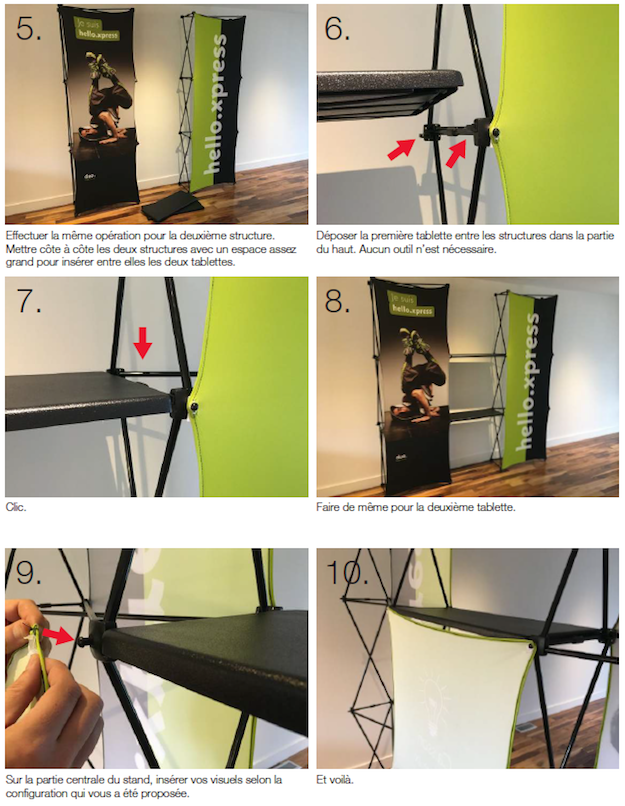 5.

je suis hello.xpress

hello.xpress

Effectuer la même opération pour la deuxième structure. Mettre côte à côte les deux structures avec un espace assez grand pour insérer entre elles les deux tablettes.

6.

Déposer la première tablette entre les structures dans la partie du haut. Aucun outil n'est nécessaire.

7.

Clic.

8.

je suis hello.xpress

hello.xpress

Faire de même pour la deuxième tablette.

9.

Sur la partie centrale du stand, insérer vos visuels selon la configuration qui vous a été proposée.

10.

Et voilà.