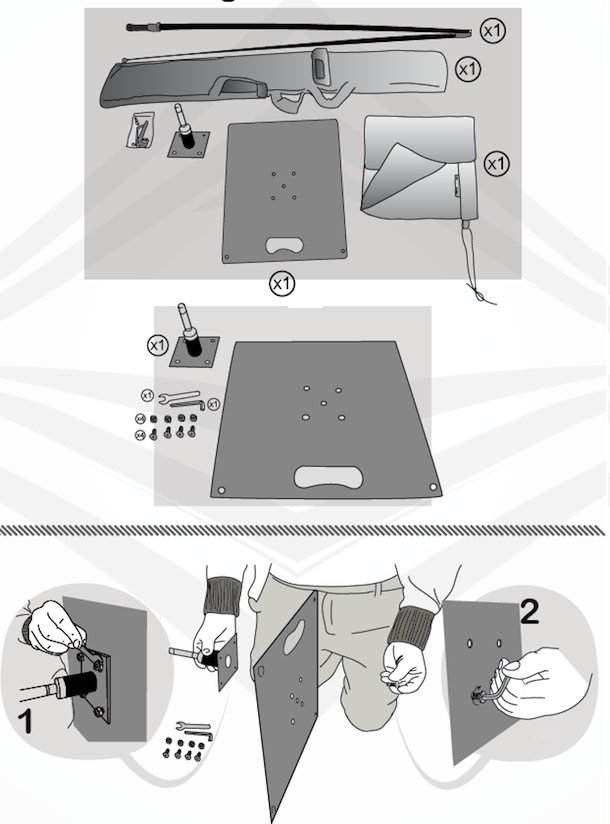 x1
x1
x1
x1
x1
x1
x1
x4
x4
1
2