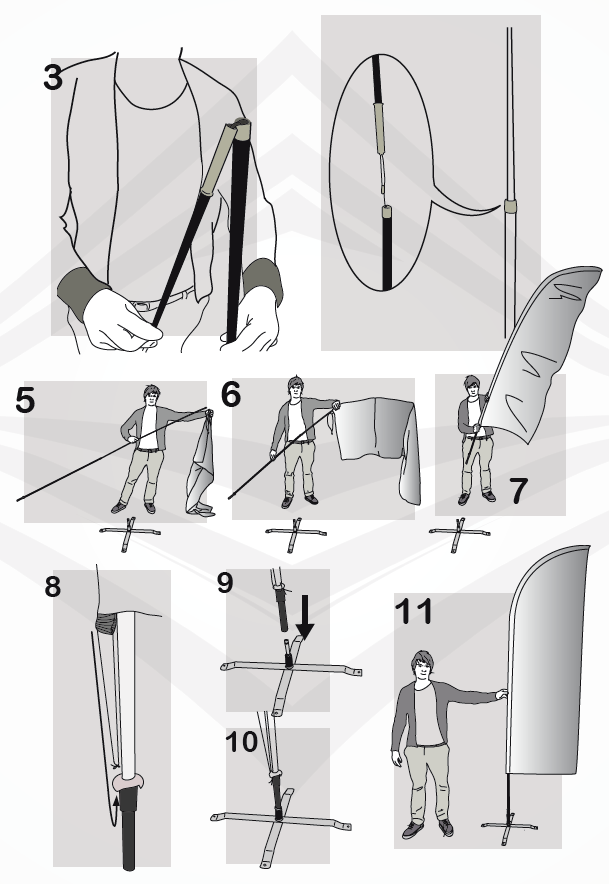 3

5

6

7

8

9

10

11