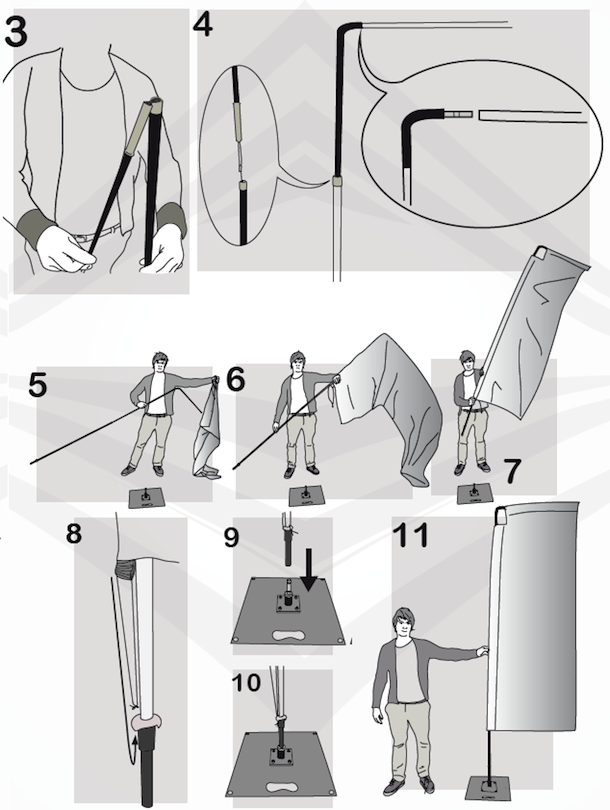 3
4
5
6
7
8
9
10
11